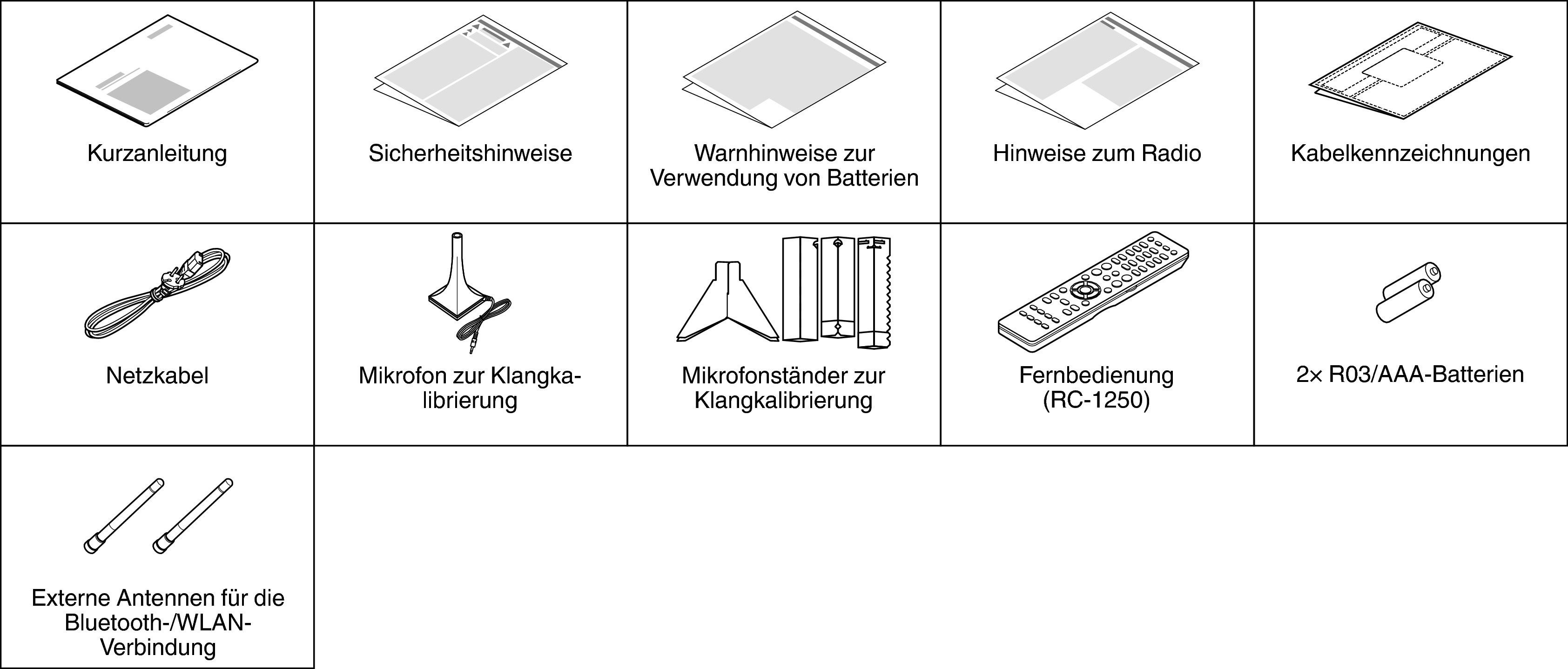 | Kurzanleitung | Sicherheitshinweise | Warnhinweise zur Verwendung von Batterien | Hinweise zum Radio | Kabelkennzeichnungen |
|---|---|---|---|---|
| Netzkabel | Mikrofon zur Klangkalibrierung | Mikrofonständer zur Klangkalibrierung | Fernbedienung (RC-1250) | 2× R03/AAA-Batterien |
| Externe Antennen für die Bluetooth-/WLAN-Verbindung | | | | |